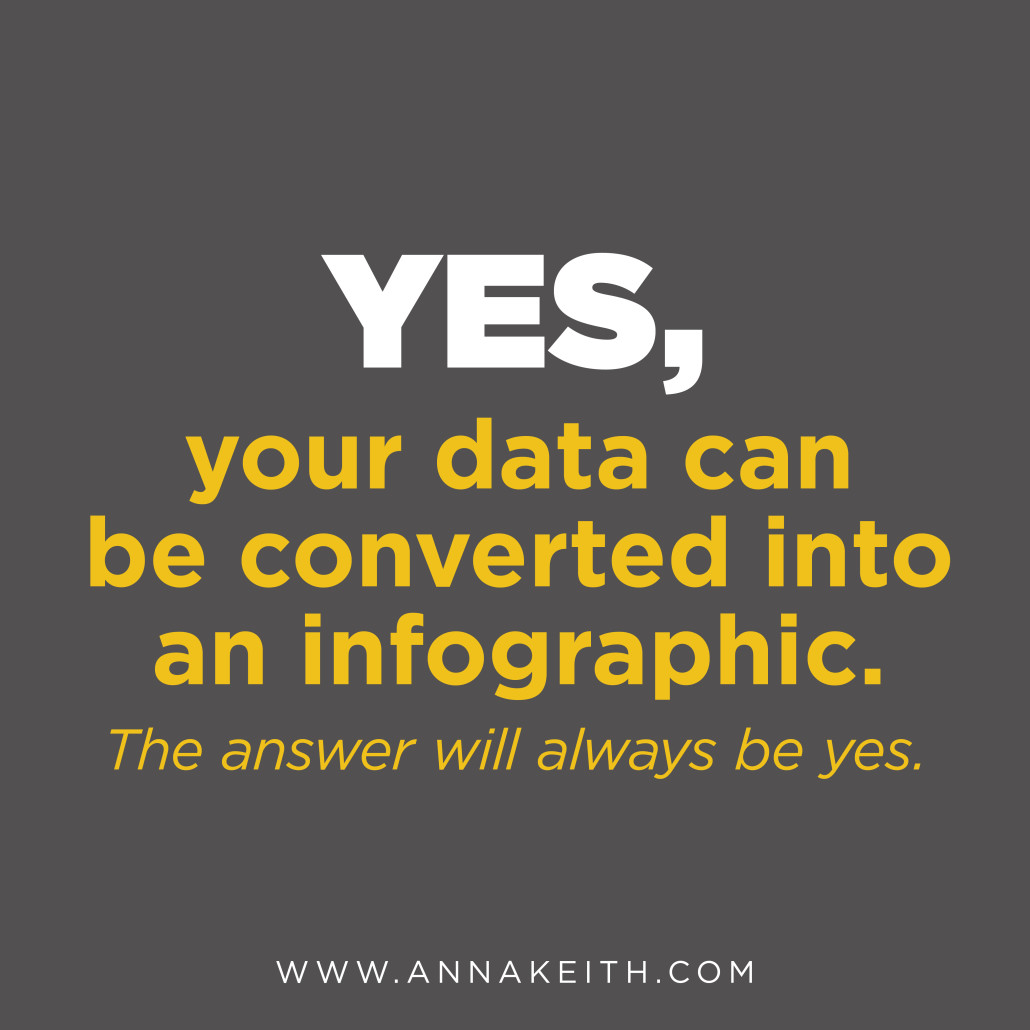 YES,
your data can be converted into an infographic.
The answer will always be yes.

WWW.ANNAKEITH.COM